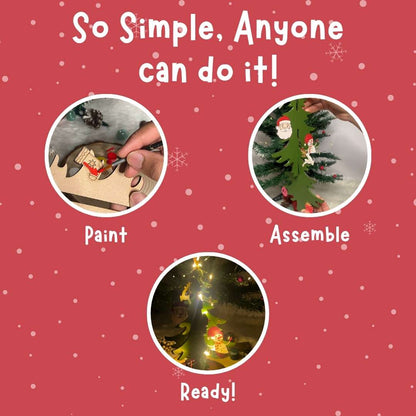 So Simple, Anyone can do it!

Paint

Assemble

Ready!